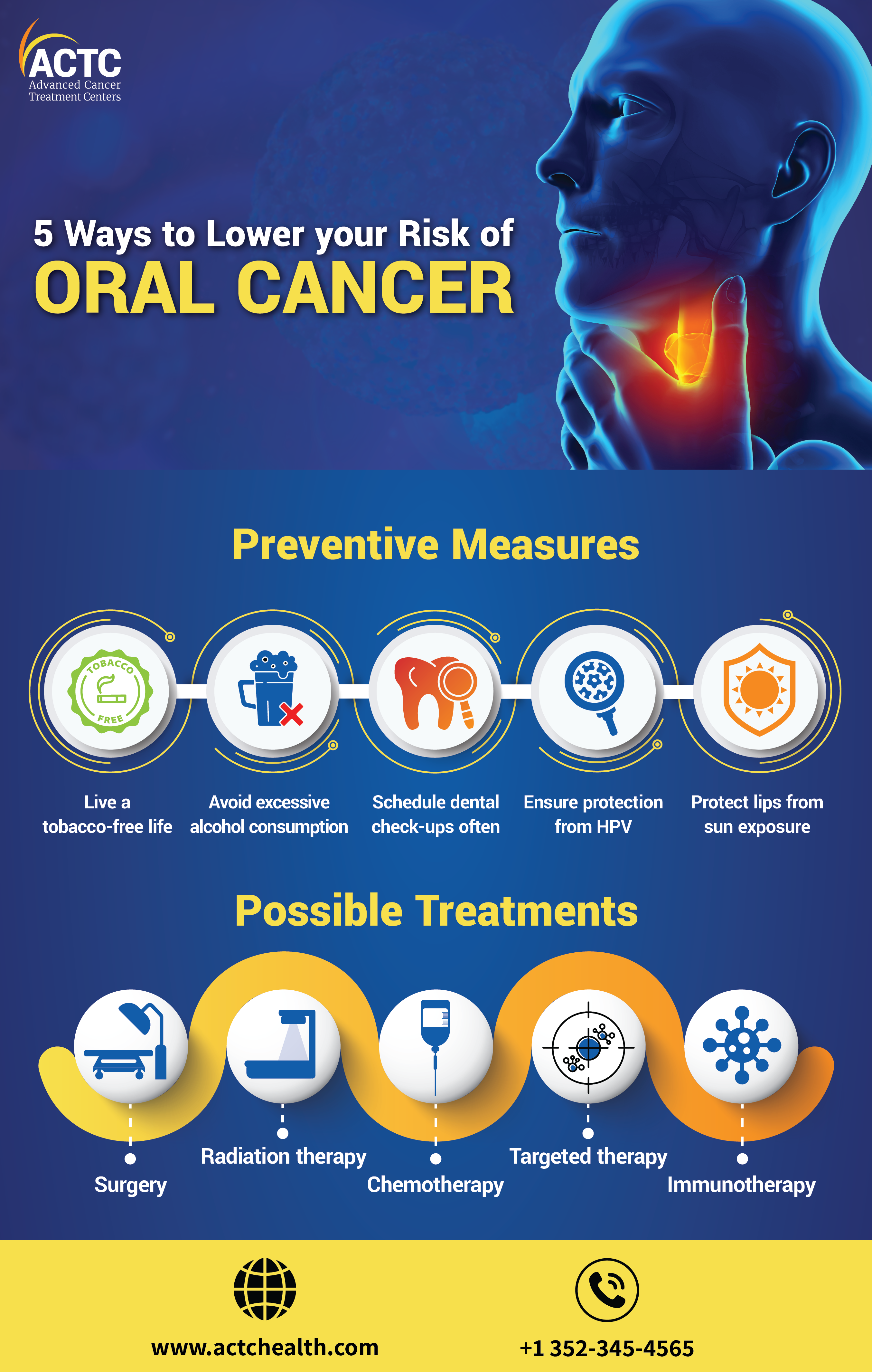 ACTC
Advanced Cancer Treatment Centers

5 Ways to Lower your Risk of
ORAL CANCER

Preventive Measures

TOBACCO FREE

Live a tobacco-free life

Avoid excessive alcohol consumption

Schedule dental check-ups often

Ensure protection from HPV

Protect lips from sun exposure

Possible Treatments

Surgery

Radiation therapy

Chemotherapy

Targeted therapy

Immunotherapy

www.actchealth.com

+1 352-345-4565