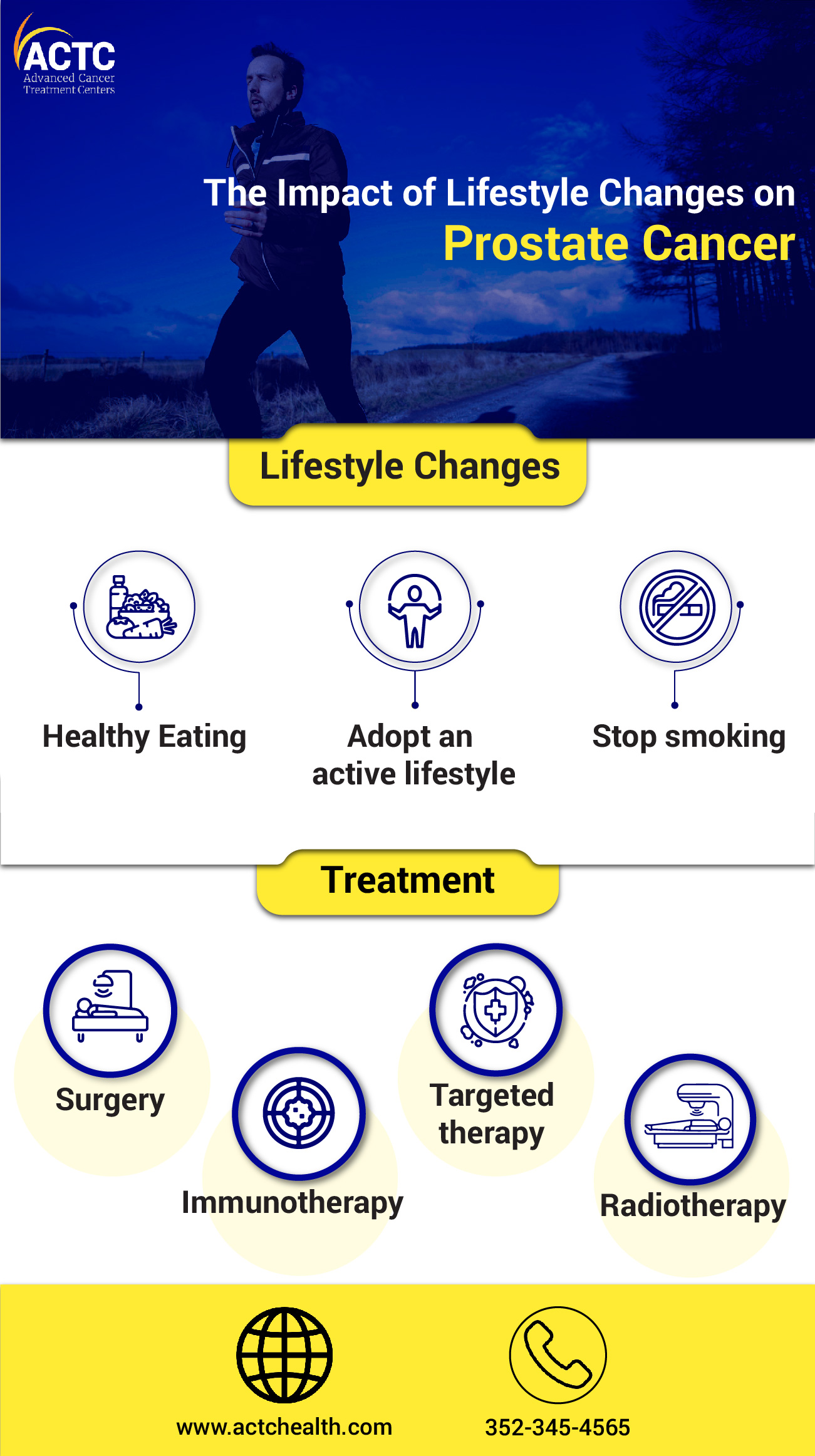 ACTC
Advanced Cancer
Treatment Centers

The Impact of Lifestyle Changes on
Prostate Cancer

Lifestyle Changes

Healthy Eating

Adopt an active lifestyle

Stop smoking

Treatment

Surgery

Immunotherapy

Targeted therapy

Radiotherapy

www.actchealth.com

352-345-4565