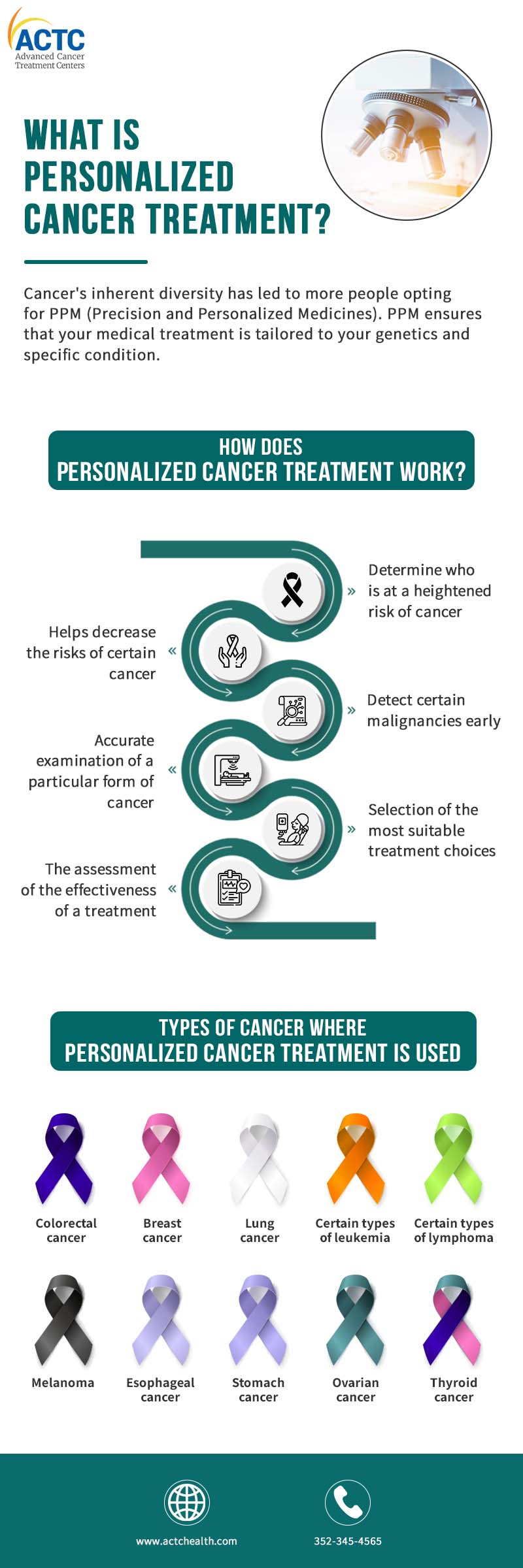 ACTC
Advanced Cancer Treatment Centers

WHAT IS PERSONALIZED CANCER TREATMENT?

Cancer's inherent diversity has led to more people opting for PPM (Precision and Personalized Medicines). PPM ensures that your medical treatment is tailored to your genetics and specific condition.

HOW DOES PERSONALIZED CANCER TREATMENT WORK?

Determine who is at a heightened risk of cancer

Helps decrease the risks of certain cancer

Detect certain malignancies early

Accurate examination of a particular form of cancer

Selection of the most suitable treatment choices

The assessment of the effectiveness of a treatment

TYPES OF CANCER WHERE PERSONALIZED CANCER TREATMENT IS USED

Colorectal cancer

Breast cancer

Lung cancer

Certain types of leukemia

Certain types of lymphoma

Melanoma

Esophageal cancer

Stomach cancer

Ovarian cancer

Thyroid cancer

www.actchealth.com

352-345-4565