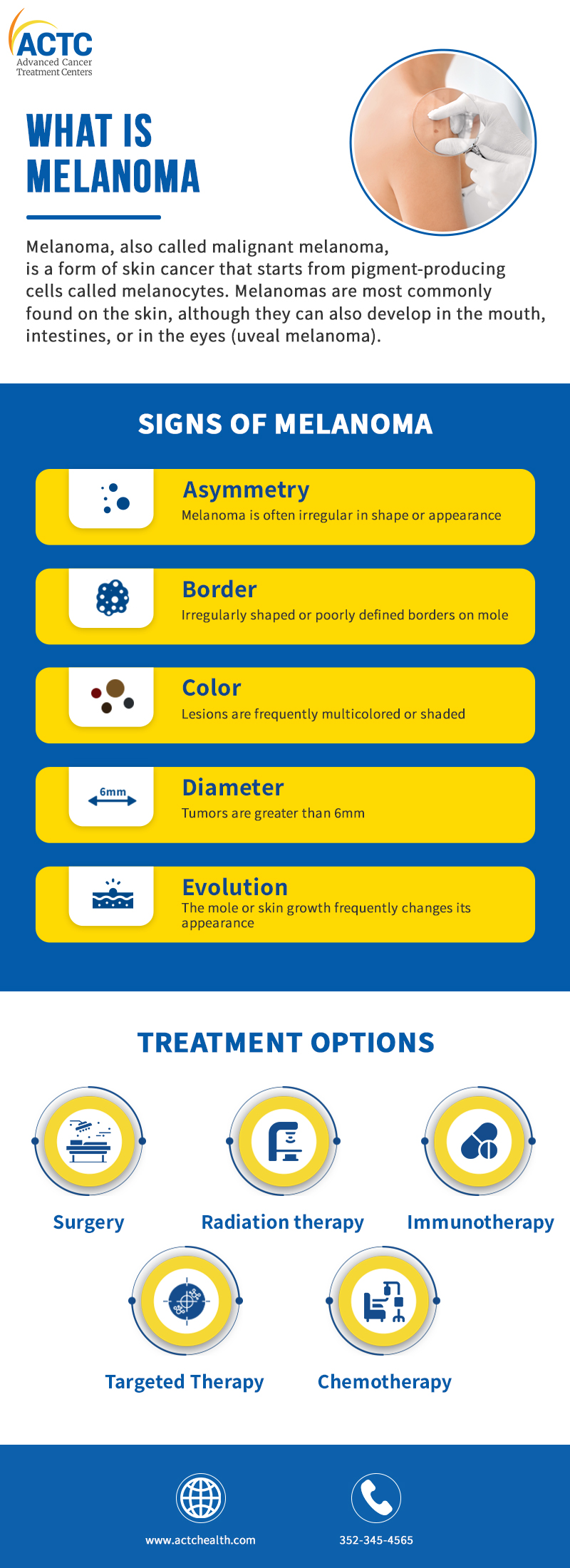 ACTC
Advanced Cancer Treatment Centers

WHAT IS MELANOMA

Melanoma, also called malignant melanoma, is a form of skin cancer that starts from pigment-producing cells called melanocytes. Melanomas are most commonly found on the skin, although they can also develop in the mouth, intestines, or in the eyes (uveal melanoma).

SIGNS OF MELANOMA

Asymmetry
Melanoma is often irregular in shape or appearance

Border
Irregularly shaped or poorly defined borders on mole

Color
Lesions are frequently multicolored or shaded

6mm
Diameter
Tumors are greater than 6mm

Evolution
The mole or skin growth frequently changes its appearance

TREATMENT OPTIONS

Surgery

Radiation therapy

Immunotherapy

Targeted Therapy

Chemotherapy

www.actchealth.com

352-345-4565